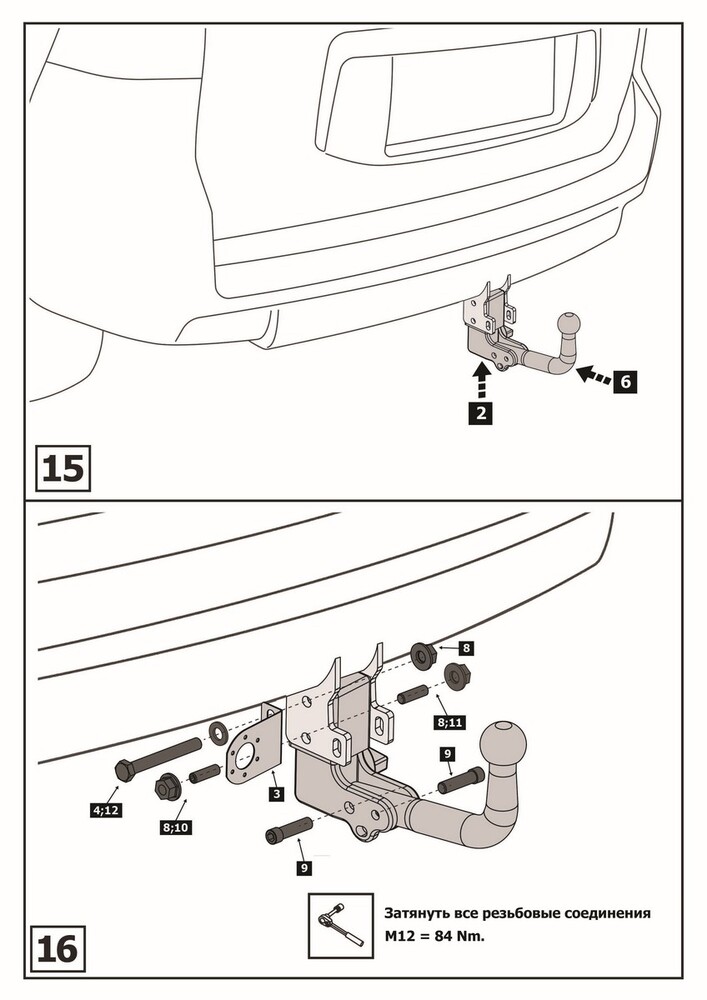 2

6

15

8

8;11

9

4;12

8;10

3

9

Затянуть все резьбовые соединения
M12 = 84 Nm.

16