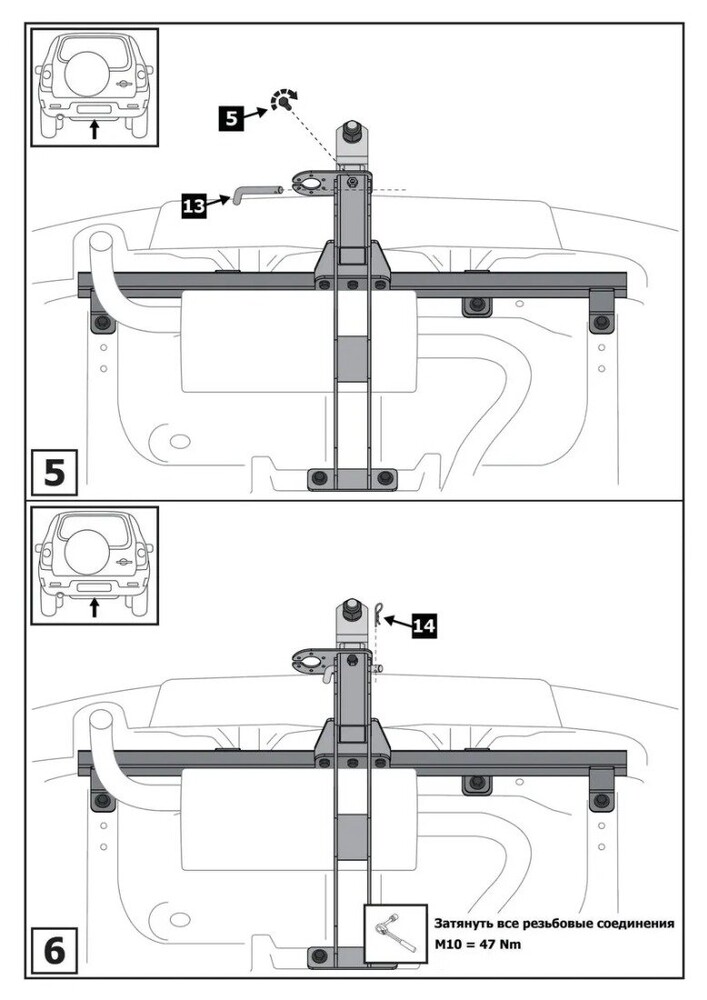 5

13

5

14

Затянуть все резьбовые соединения
M10 = 47 Nm

6