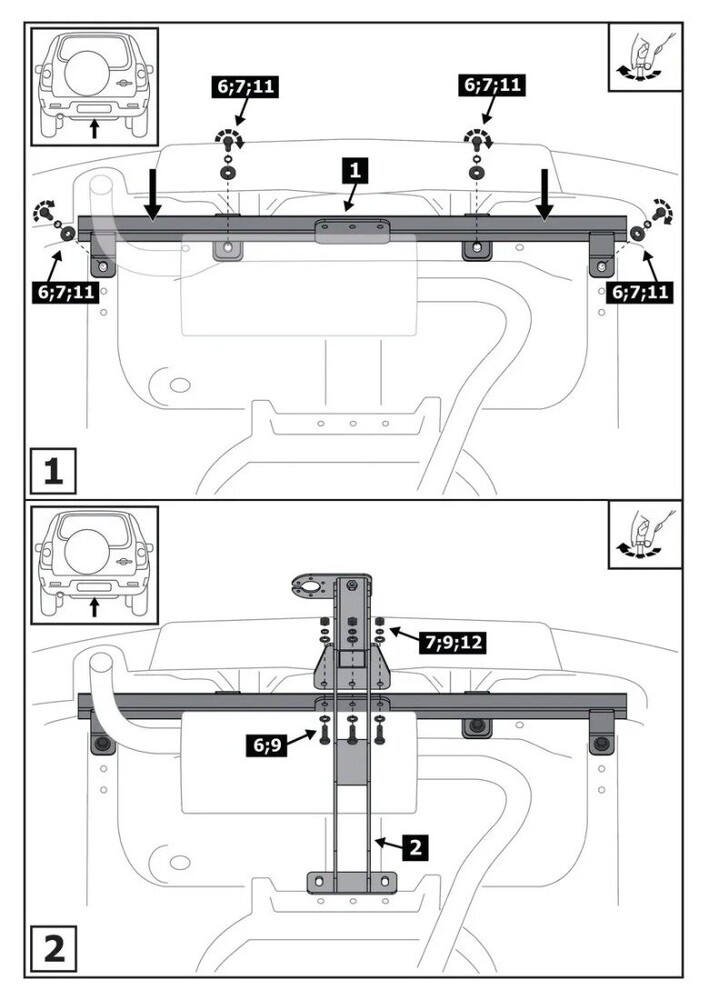 6;7;11
6;7;11
1
6;7;11
6;7;11
1

7;9;12
6;9
2
2