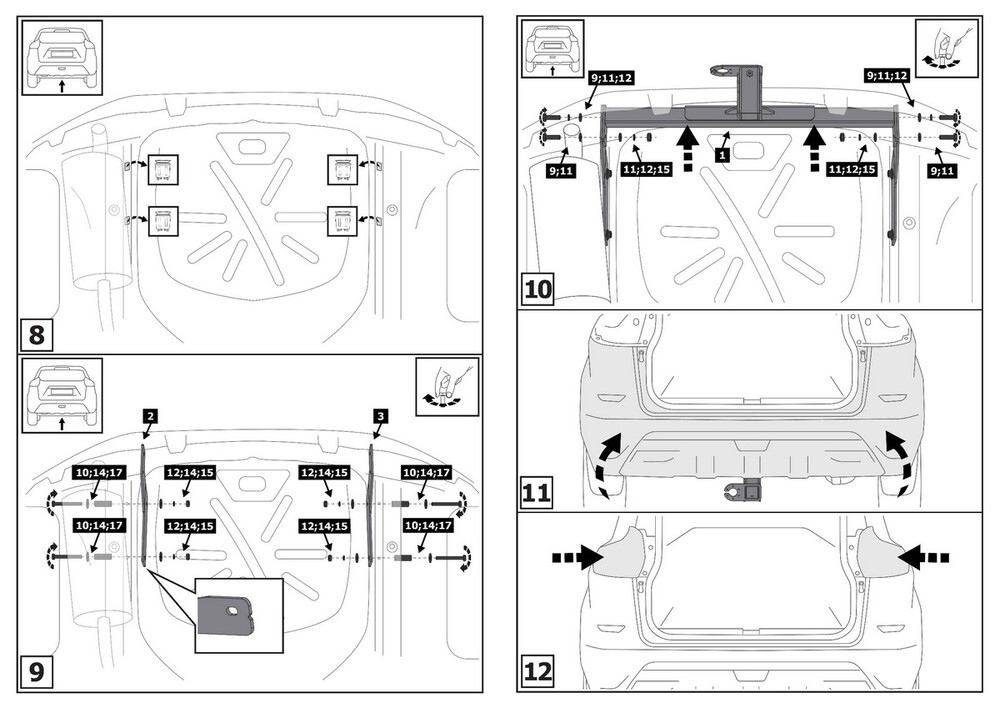 8

2

3

10;14;17

12;14;15

12;14;15

10;14;17

10;14;17

12;14;15

12;14;15

10;14;17

9

9;11;12

9;11;12

9;11

11;12;15

1

11;12;15

9;11

10

11

12