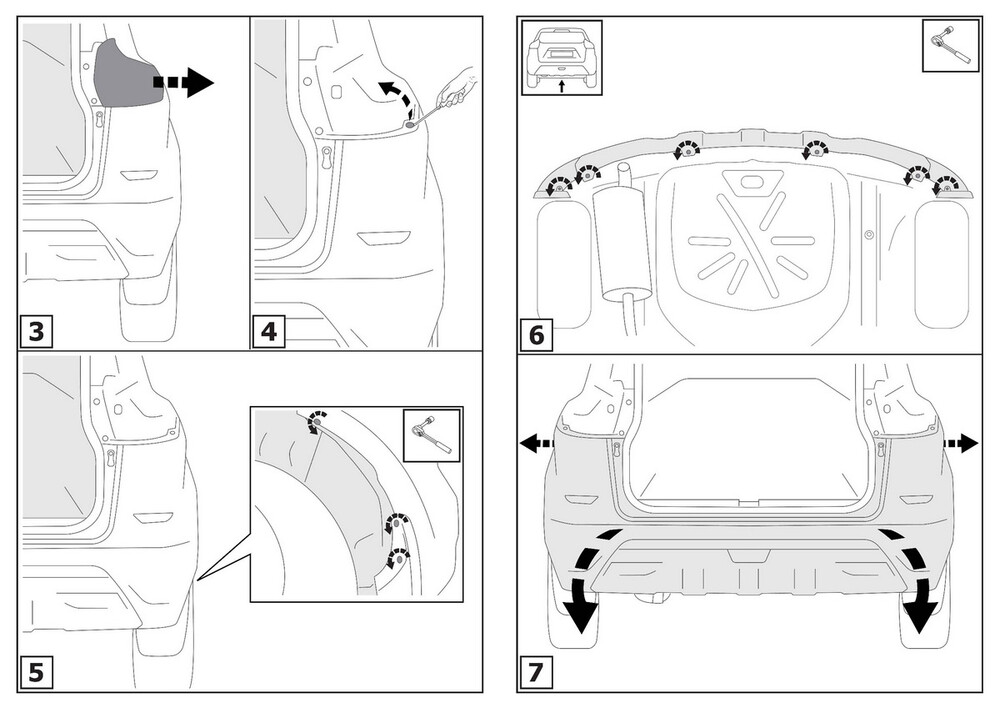 3

4

5

6

7