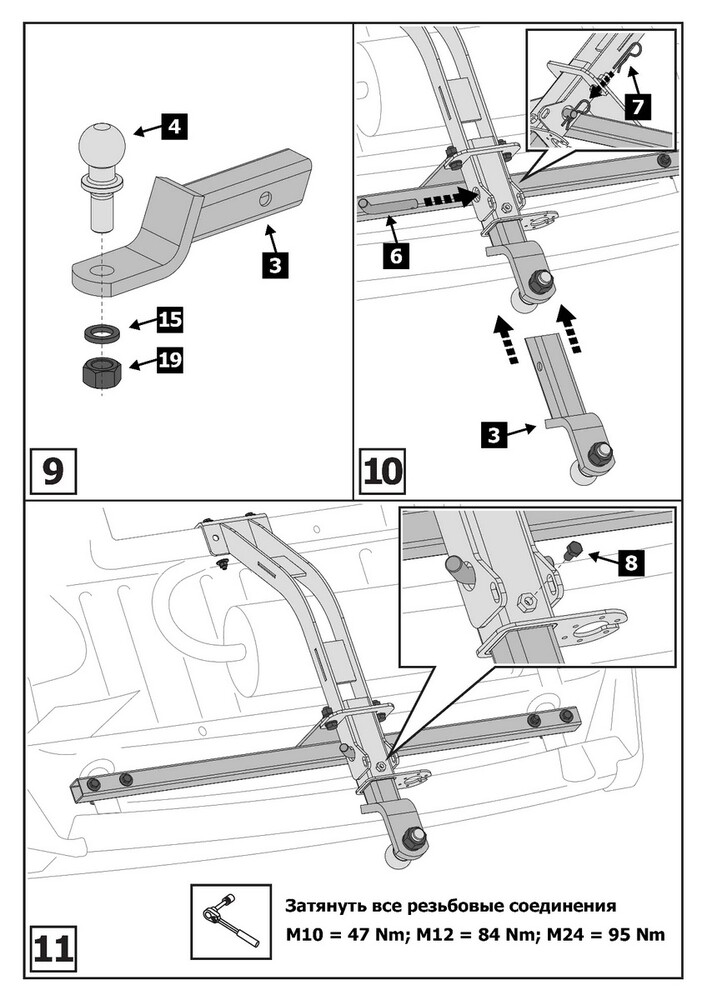 4

3

15

19

9

7

6

3

10

8

Затянуть все резьбовые соединения
M10 = 47 Nm; M12 = 84 Nm; M24 = 95 Nm

11