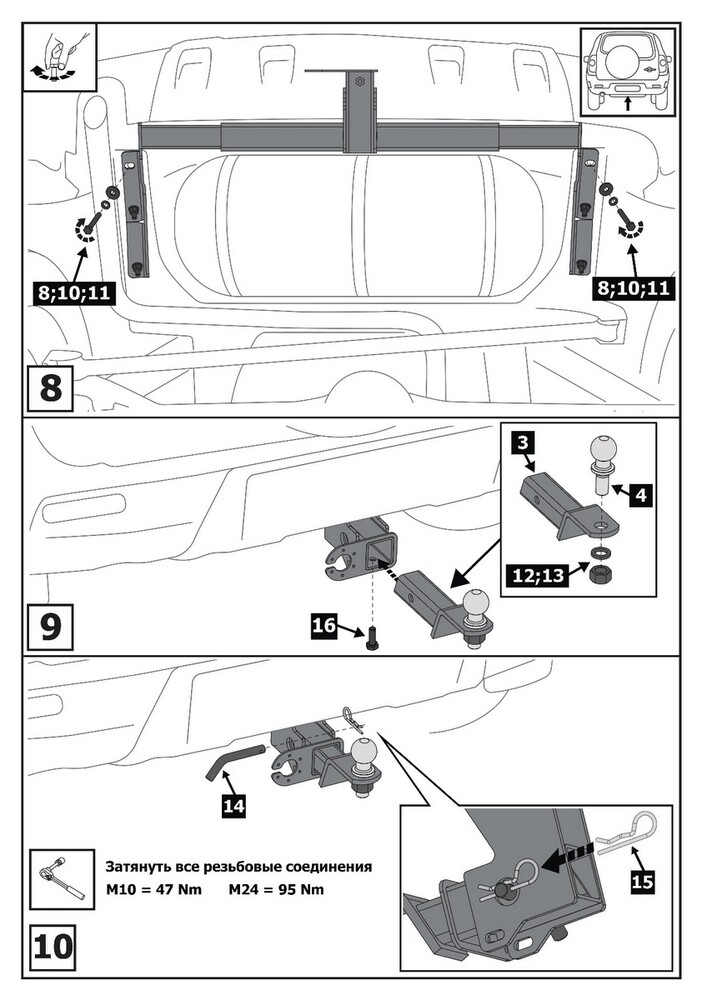 8;10;11

8;10;11

8

3

4

12;13

16

9

14

15

Затянуть все резьбовые соединения
M10 = 47 Nm M24 = 95 Nm

10