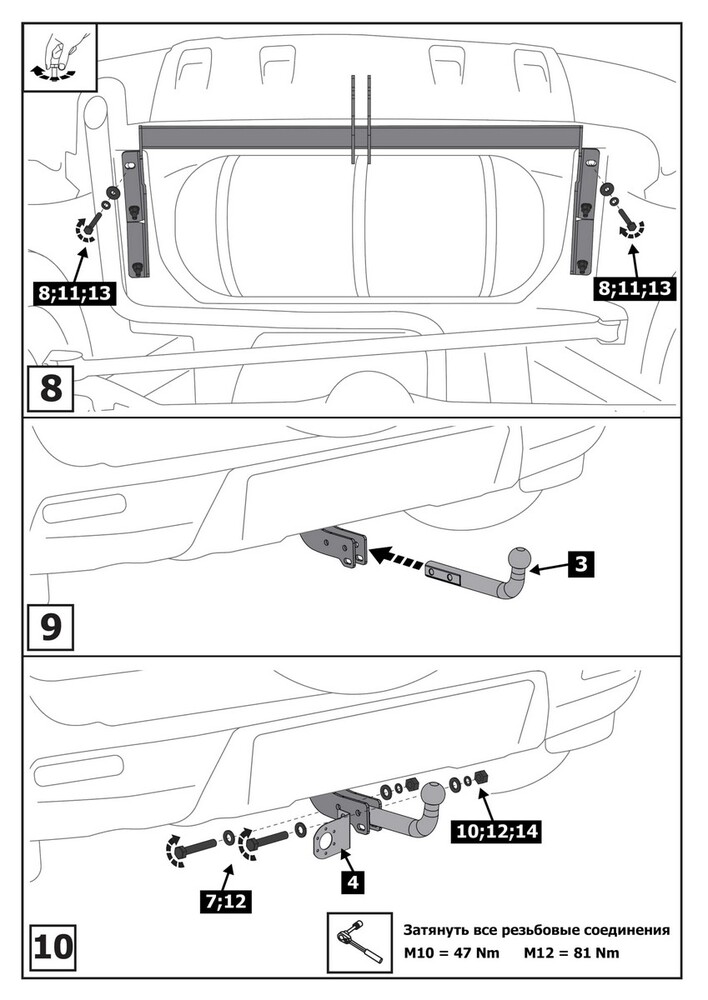 8;11;13

8;11;13

8

3

9

10;12;14

7;12

4

10

Затянуть все резьбовые соединения
M10 = 47 Nm M12 = 81 Nm