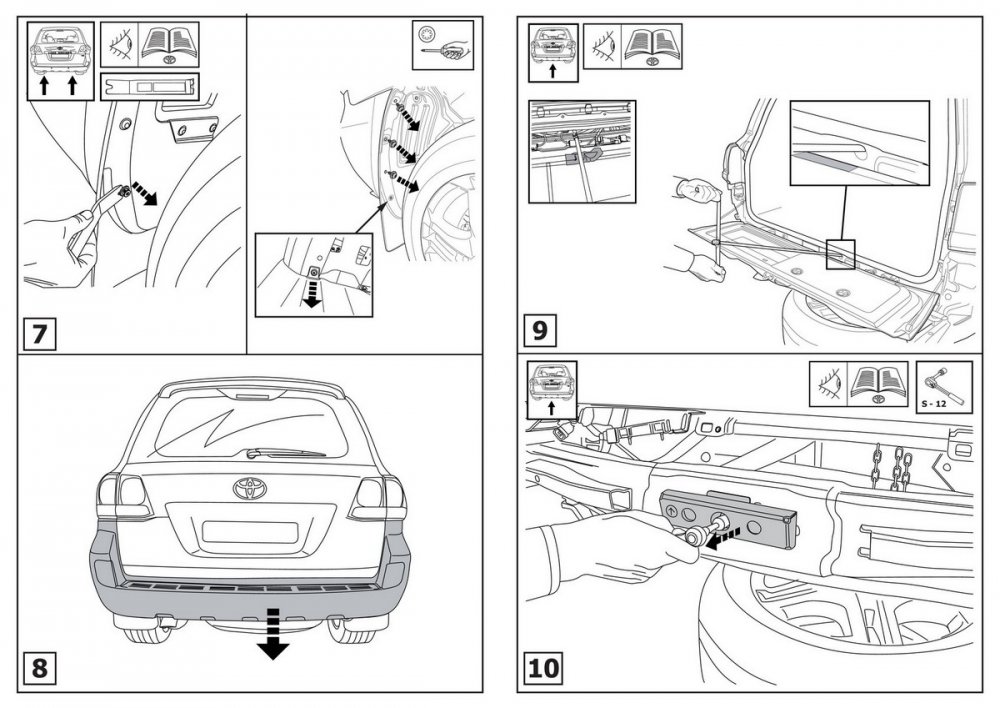 7

8

9

S - 12

10