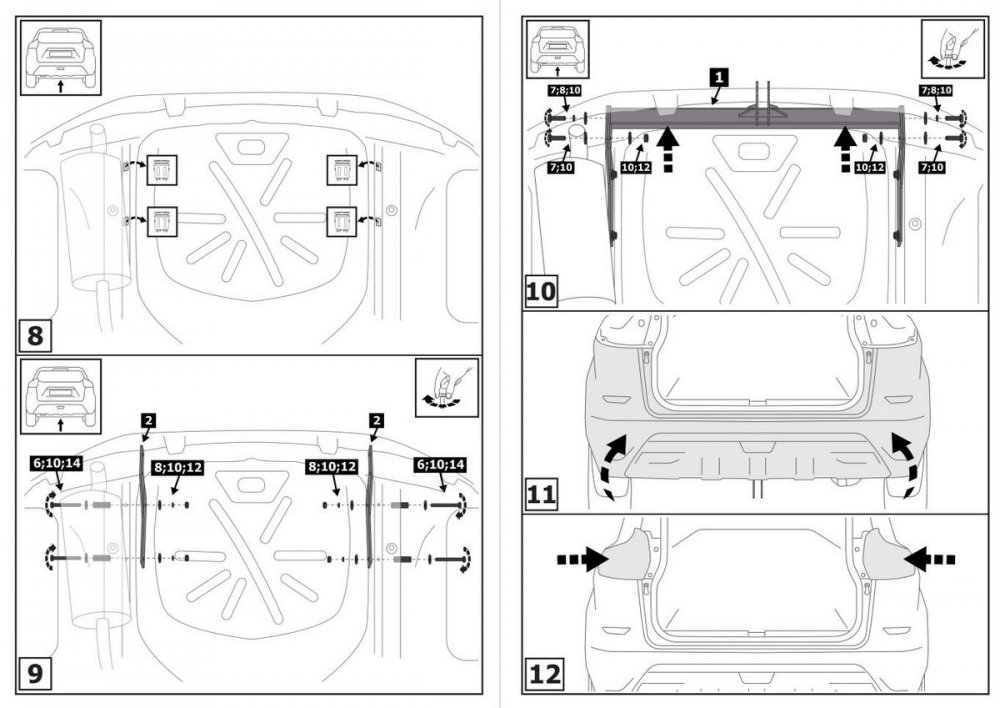 8

2
2
6;10;14
8;10;12
8;10;12
6;10;14

9

1
7;8;10
7;8;10
7;10
10;12
10;12
7;10

10

11

12