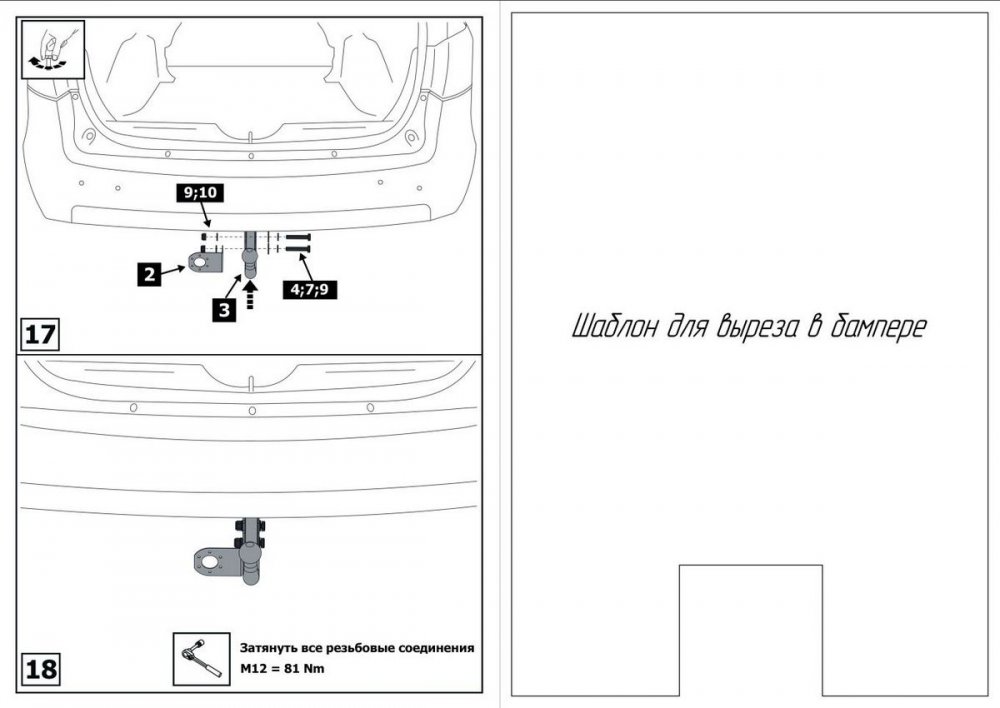 9;10

2

3

4;7;9

17

18

Затянуть все резьбовые соединения
M12 = 81 Nm

Шаблон для выреза в бампере