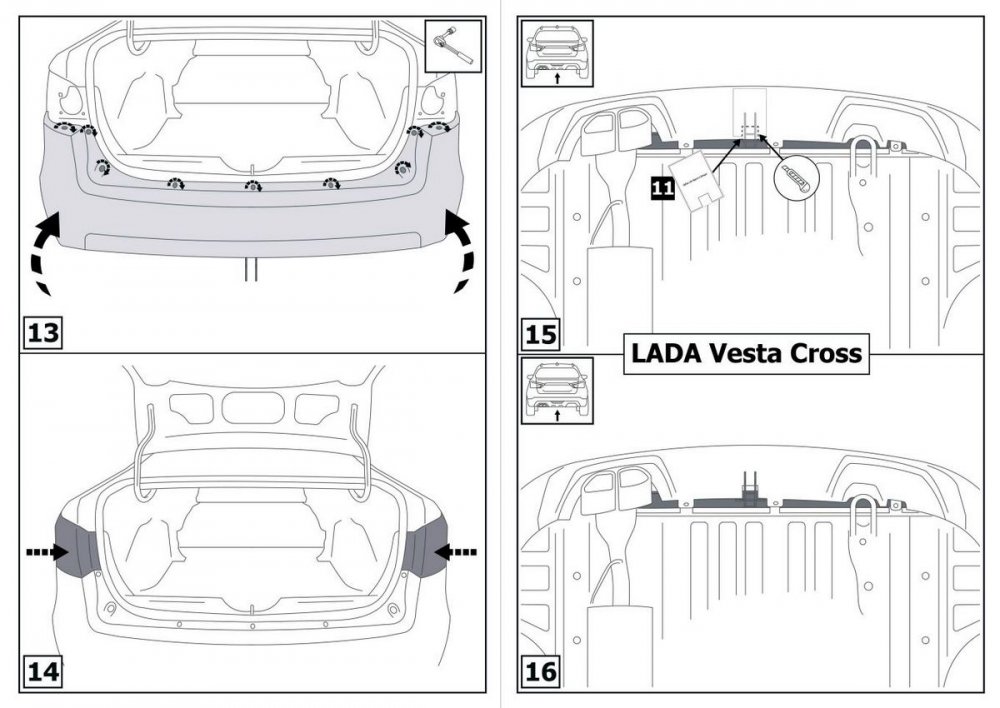 13

14

11

15

LADA Vesta Cross

16