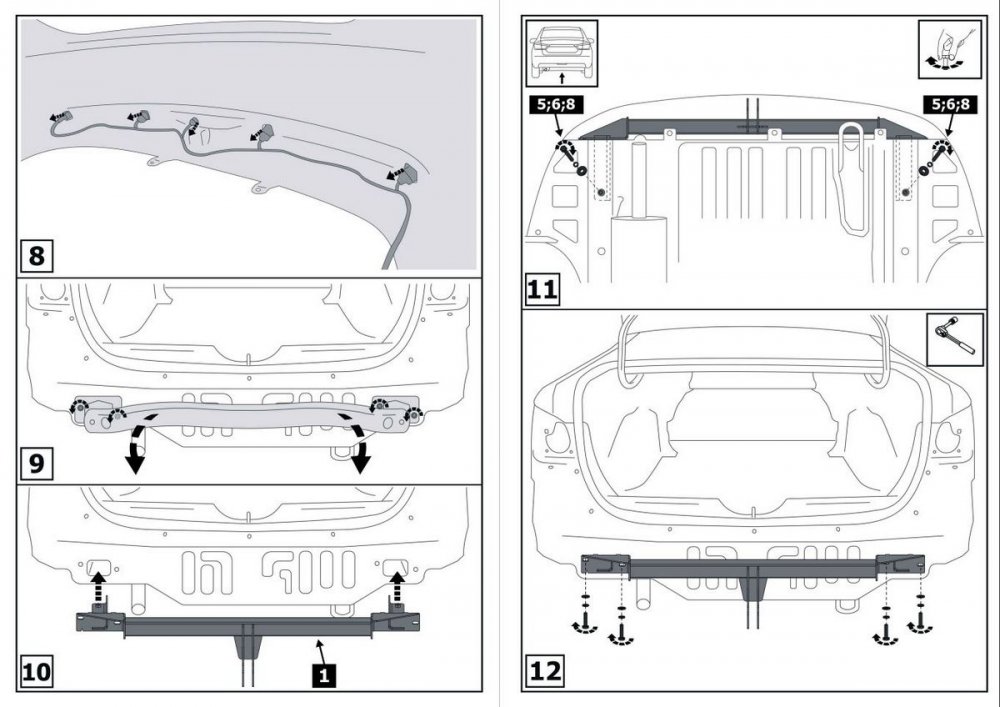 8

9

10

1

5;6;8

5;6;8

11

12