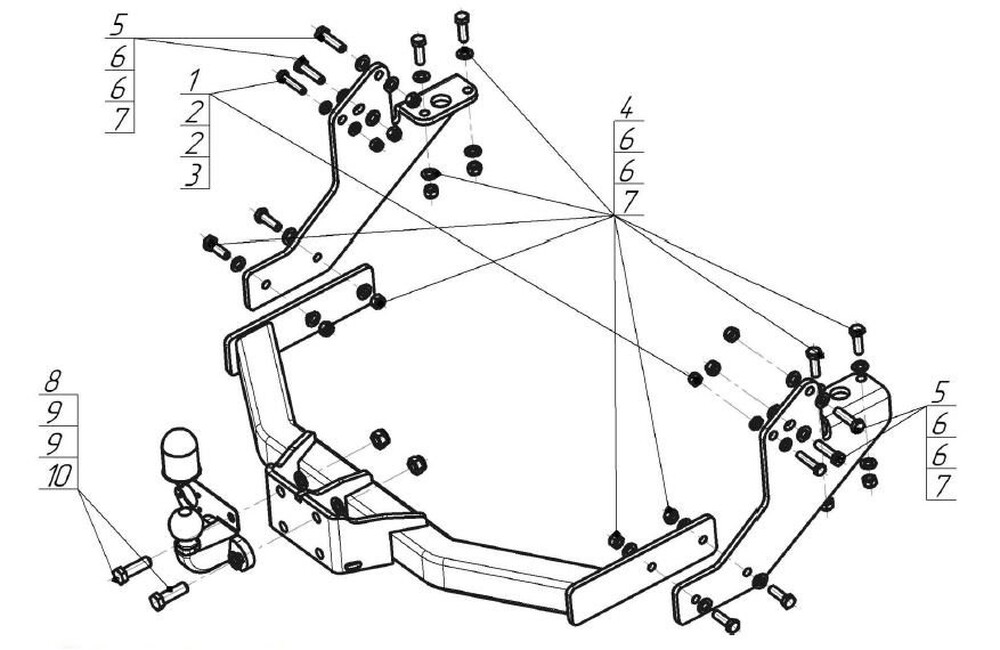 5
6
6
7

1
2
2
3

4
6
6
7

8
9
9
10

5
6
6
7