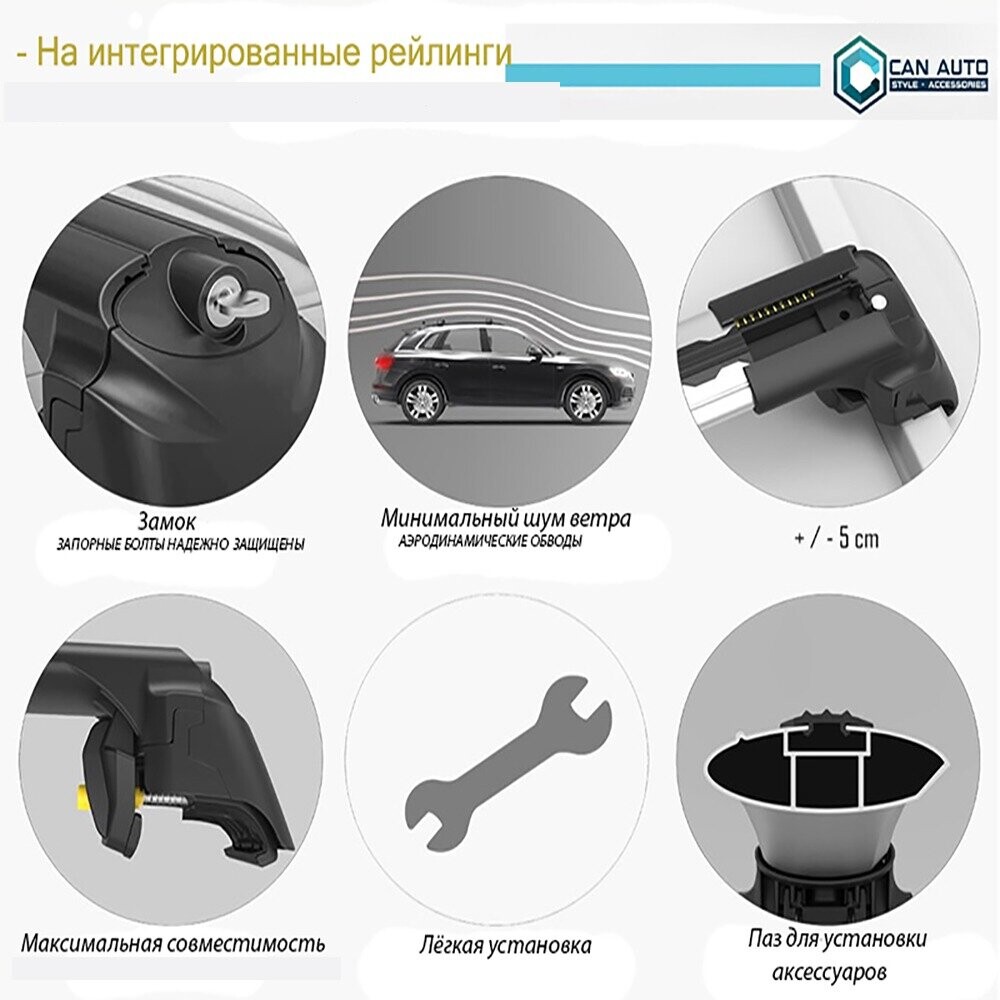 - На интегрированные рейлинги

CAN AUTO
STYLE • ACCESSORIES

Замок
ЗАПОРНЫЕ БОЛТЫ НАДЕЖНО ЗАЩИЩЕНЫ

Минимальный шум ветра
АЭРОДИНАМИЧЕСКИЕ ОБВОДЫ

+ / - 5 cm

Максимальная совместимость

Лёгкая установка

Паз для установки аксессуаров