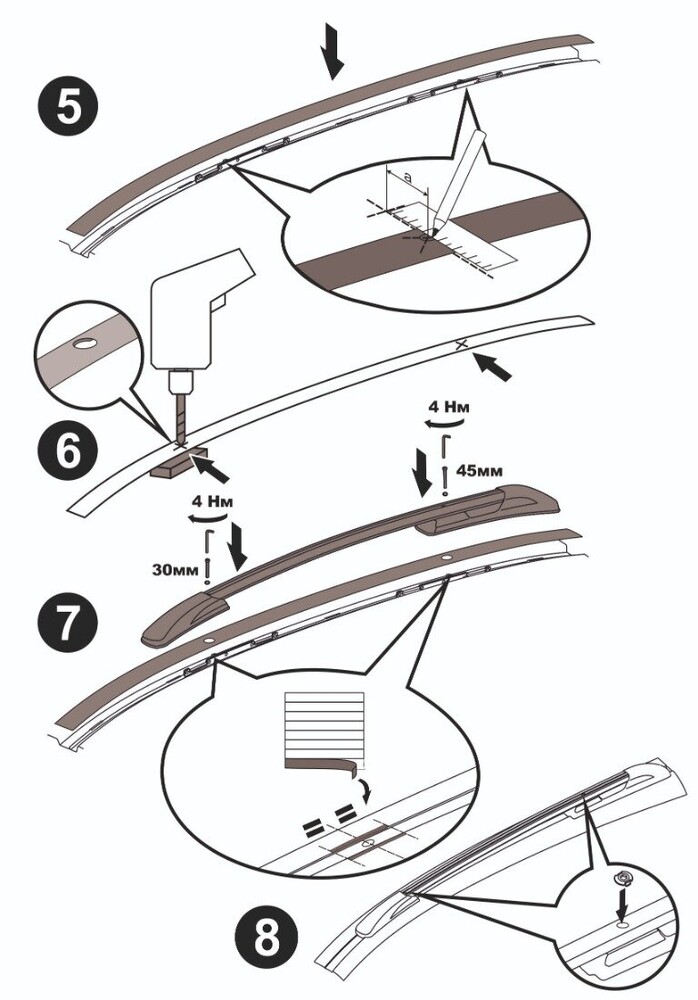 5

a

6

4 Нм

45мм

4 Нм

30мм

7

8