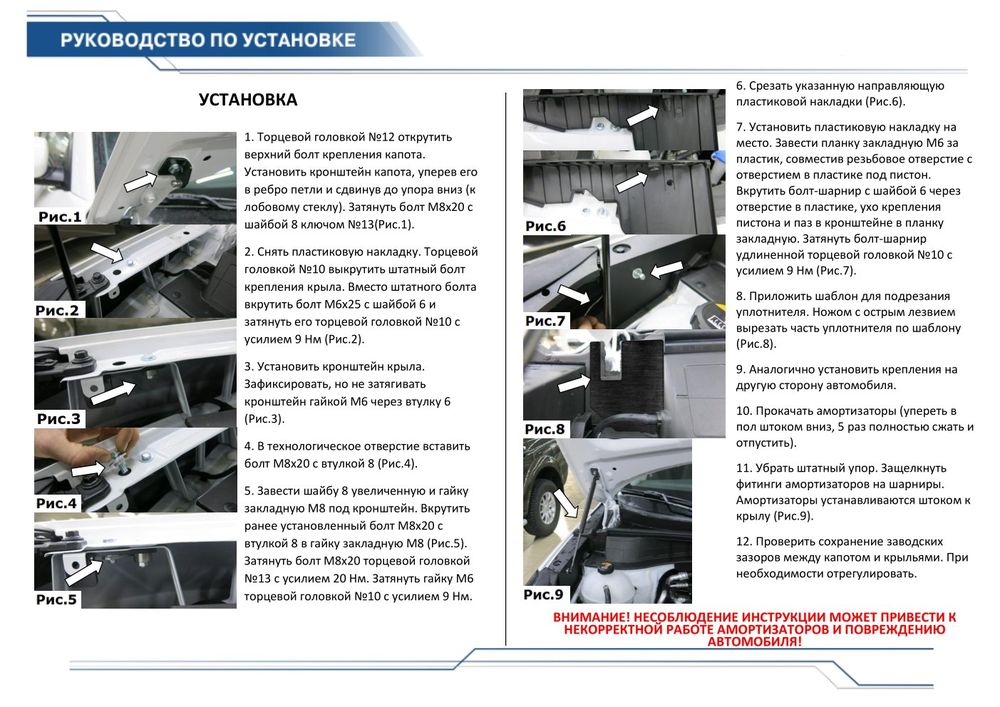 РУКОВОДСТВО ПО УСТАНОВКЕ

УСТАНОВКА

Рис.1

Рис.2

Рис.3

Рис.4

Рис.5

1. Торцевой головкой №12 открутить верхний болт крепления капота. Установить кронштейн капота, уперев его в ребро петли и сдвинув до упора вниз (к лобовому стеклу). Затянуть болт М8х20 с шайбой 8 ключом №13(Рис.1).

2. Снять пластиковую накладку. Торцевой головкой №10 выкрутить штатный болт крепления крыла. Вместо штатного болта вкрутить болт М6х25 с шайбой 6 и затянуть его торцевой головкой №10 с усилием 9 Нм (Рис.2).

3. Установить кронштейн крыла. Зафиксировать, но не затягивать кронштейн гайкой М6 через втулку 6 (Рис.3).

4. В технологическое отверстие вставить болт М8х20 с втулкой 8 (Рис.4).

5. Завести шайбу 8 увеличенную и гайку закладную М8 под кронштейн. Вкрутить ранее установленный болт М8х20 с втулкой 8 в гайку закладную М8 (Рис.5). Затянуть болт М8х20 торцевой головкой №13 с усилием 20 Нм. Затянуть гайку М6 торцевой головкой №10 с усилием 9 Нм.

Рис.6

Рис.7

Рис.8

Рис.9

6. Срезать указанную направляющую пластиковой накладки (Рис.6).

7. Установить пластиковую накладку на место. Завести планку закладную М6 за пластик, совместив резьбовое отверстие с отверстием в пластике под пистон. Вкрутить болт-шарнир с шайбой 6 через отверстие в пластике, ухо крепления пистона и паз в кронштейне в планку закладную. Затянуть болт-шарнир удлиненной торцевой головкой №10 с усилием 9 Нм (Рис.7).

8. Приложить шаблон для подрезания уплотнителя. Ножом с острым лезвием вырезать часть уплотнителя по шаблону (Рис.8).

9. Аналогично установить крепления на другую сторону автомобиля.

10. Прокачать амортизаторы (упереть в пол штоком вниз, 5 раз полностью сжать и отпустить).

11. Убрать штатный упор. Защелкнуть фитинги амортизаторов на шарниры. Амортизаторы устанавливаются штоком к крылу (Рис.9).

12. Проверить сохранение заводских зазоров между капотом и крыльями. При необходимости отрегулировать.

ВНИМАНИЕ! НЕСОБЛЮДЕНИЕ ИНСТРУКЦИИ МОЖЕТ ПРИВЕСТИ К НЕКОРРЕКТНОЙ РАБОТЕ АМОРТИЗАТОРОВ И ПОВРЕЖДЕНИЮ АВТОМОБИЛЯ!