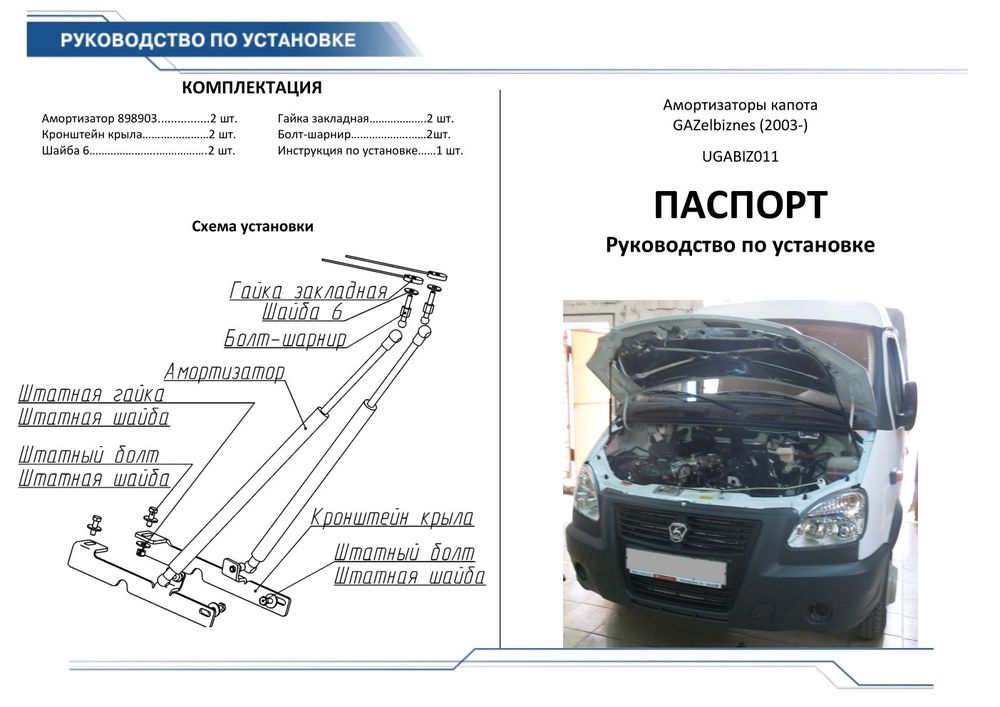 РУКОВОДСТВО ПО УСТАНОВКЕ

КОМПЛЕКТАЦИЯ

Амортизатор 898903................2 шт.
Кронштейн крыла.....................2 шт.
Шайба 6......................................2 шт.

Гайка закладная..................2 шт.
Болт-шарнир........................2шт.
Инструкция по установке......1 шт.

Схема установки

Гайка закладная
Шайба 6
Болт-шарнир
Амортизатор
Штатная гайка
Штатная шайба
Штатный болт
Штатная шайба
Кронштейн крыла
Штатный болт
Штатная шайба

Амортизаторы капота
GAZelbiznes (2003-)

UGABIZ011

ПАСПОРТ
Руководство по установке