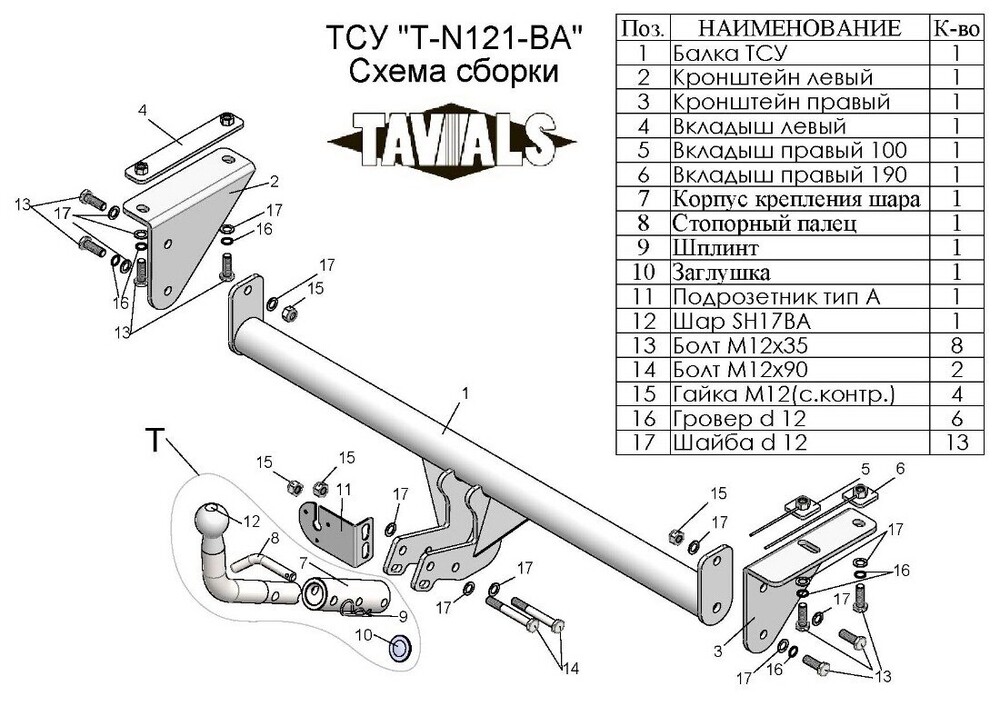 ТСУ "T-N121-BA"
Схема сборки

TAVIALS

| Поз. | НАИМЕНОВАНИЕ | К-во |
|---|---|---|
| 1 | Балка ТСУ | 1 |
| 2 | Кронштейн левый | 1 |
| 3 | Кронштейн правый | 1 |
| 4 | Вкладыш левый | 1 |
| 5 | Вкладыш правый 100 | 1 |
| 6 | Вкладыш правый 190 | 1 |
| 7 | Корпус крепления шара | 1 |
| 8 | Стопорный палец | 1 |
| 9 | Шплинт | 1 |
| 10 | Заглушка | 1 |
| 11 | Подрозетник тип А | 1 |
| 12 | Шар SH17BA | 1 |
| 13 | Болт М12х35 | 8 |
| 14 | Болт М12х90 | 2 |
| 15 | Гайка М12(с.контр.) | 4 |
| 16 | Гровер d 12 | 6 |
| 17 | Шайба d 12 | 13 |

4
2
13
17
17
16
16
13
17
15
1
T
15
15
11
17
12
8
7
9
10
17
17
14
15
17
5
6
17
16
17
3
17
16
13